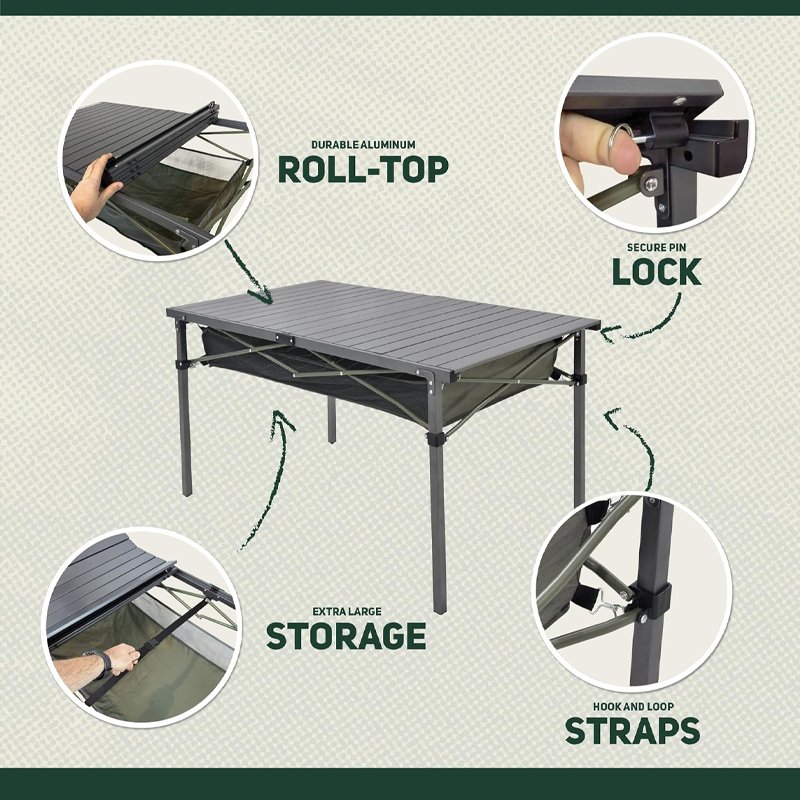 DURABLE ALUMINUM
ROLL-TOP

SECURE PIN
LOCK

EXTRA LARGE
STORAGE

HOOK AND LOOP
STRAPS