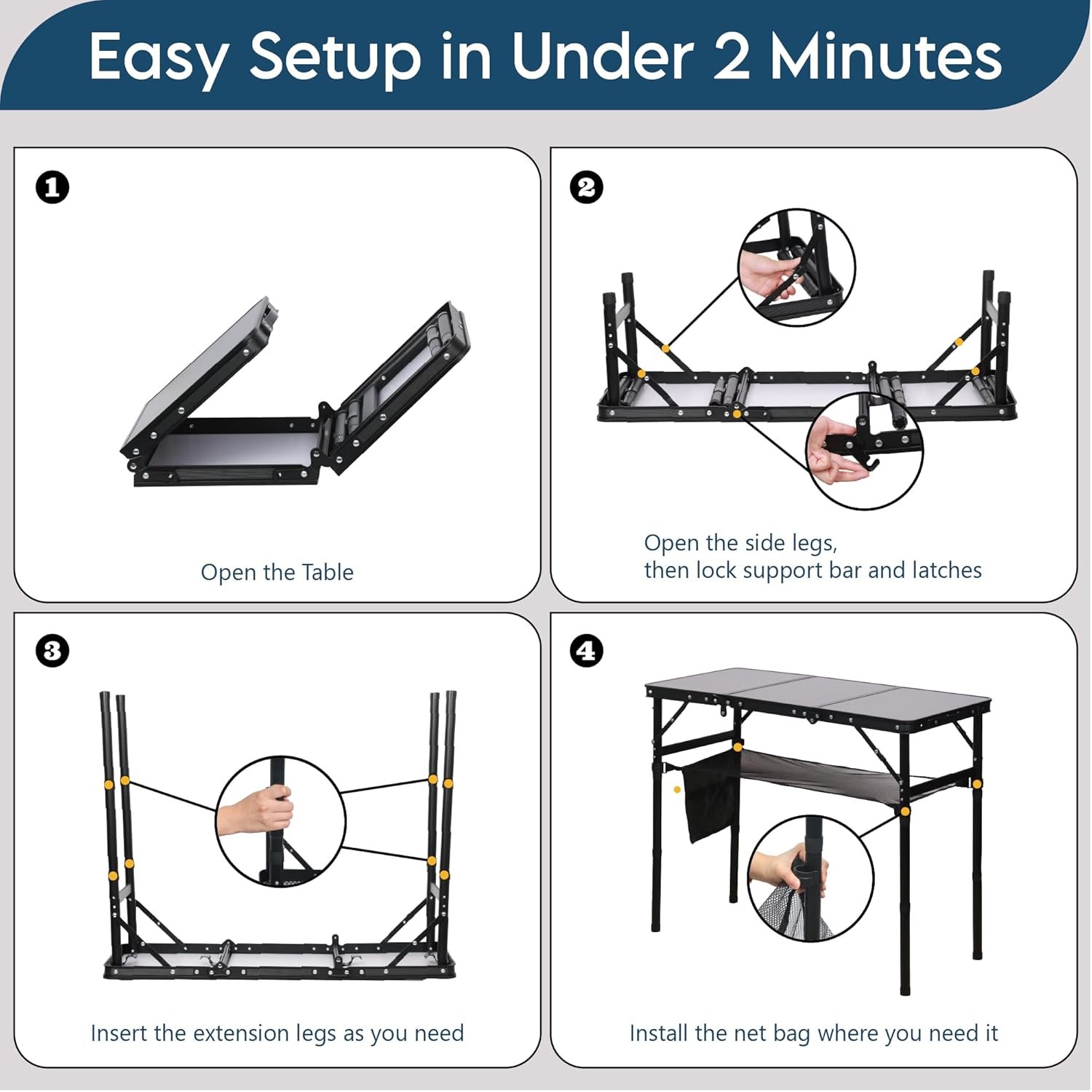 Easy Setup in Under 2 Minutes

1

Open the Table

2

Open the side legs, then lock support bar and latches

3

Insert the extension legs as you need

4

Install the net bag where you need it