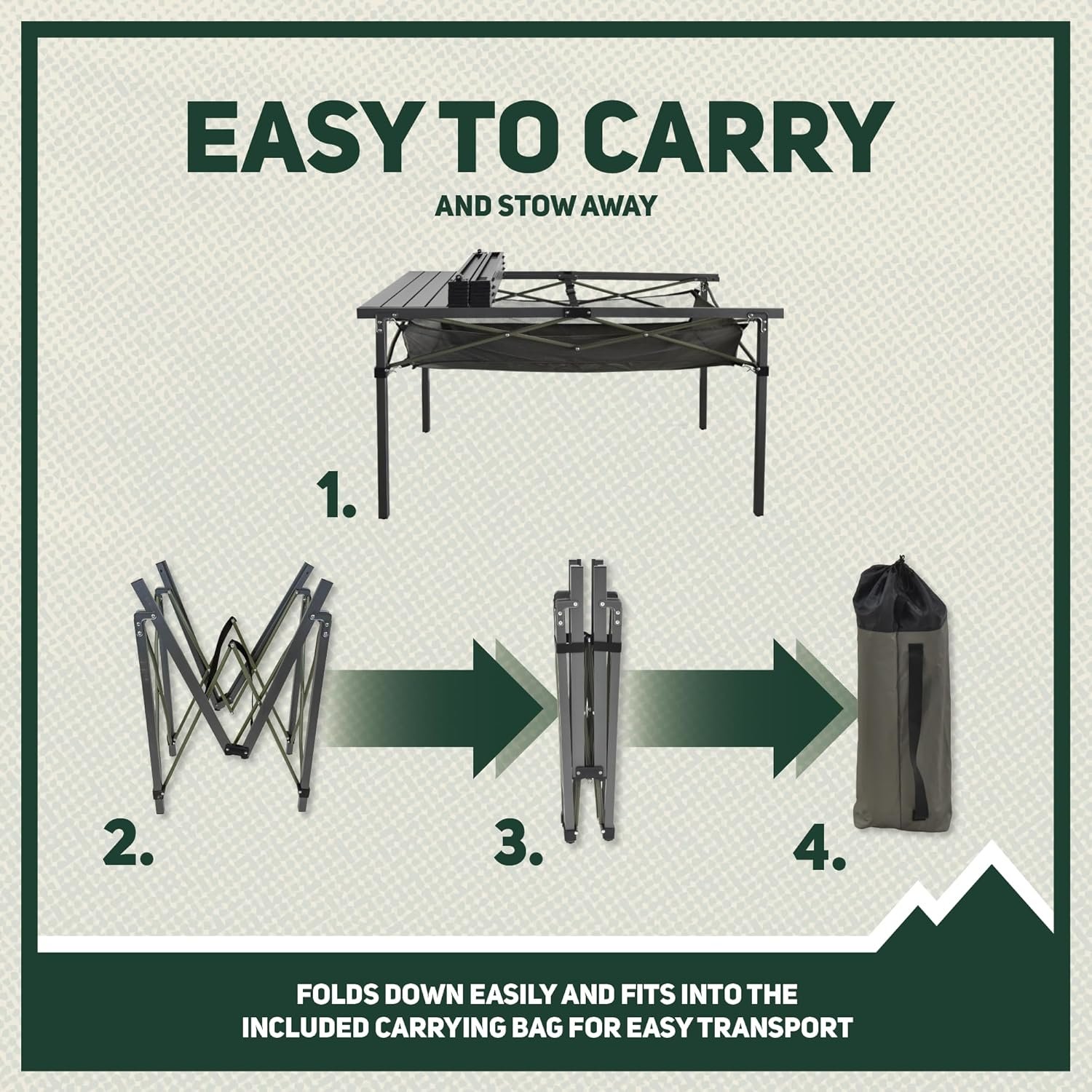 EASY TO CARRY

AND STOW AWAY

1.

2.

3.

4.

FOLDS DOWN EASILY AND FITS INTO THE INCLUDED CARRYING BAG FOR EASY TRANSPORT